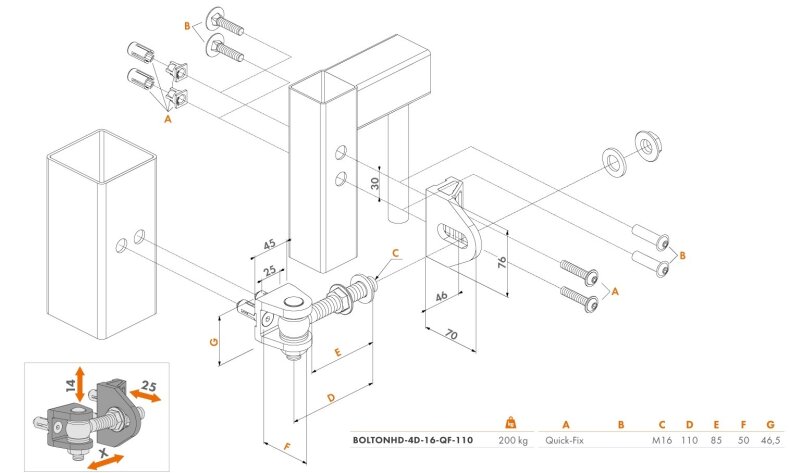 B

A

30

45

25

C

76

46

70

B

A

G

E

D

F

14

25

X

|  | kg | A | B | C | D | E | F | G |
|---|---|---|---|---|---|---|---|---|
| BOLTONHD-4D-16-QF-110 | 200 kg | Quick-Fix |  | M16 | 110 | 85 | 50 | 46,5 |